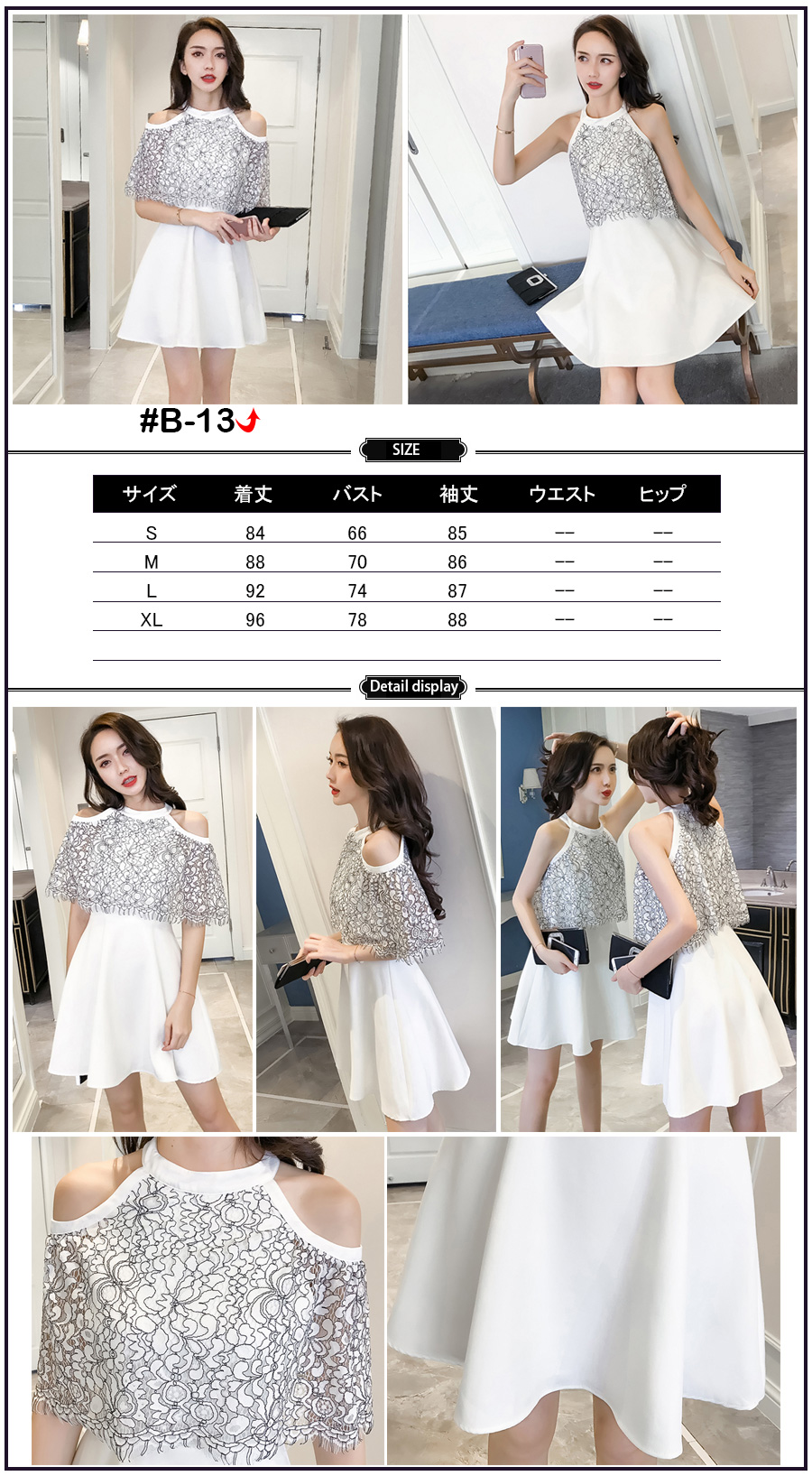 #B-13

SIZE

| サイズ | 着丈 | バスト | 袖丈 | ウエスト | ヒップ |
|---|---|---|---|---|---|
| S | 84 | 66 | 85 | -- | -- |
| M | 88 | 70 | 86 | -- | -- |
| L | 92 | 74 | 87 | -- | -- |
| XL | 96 | 78 | 88 | -- | -- |

Detail display