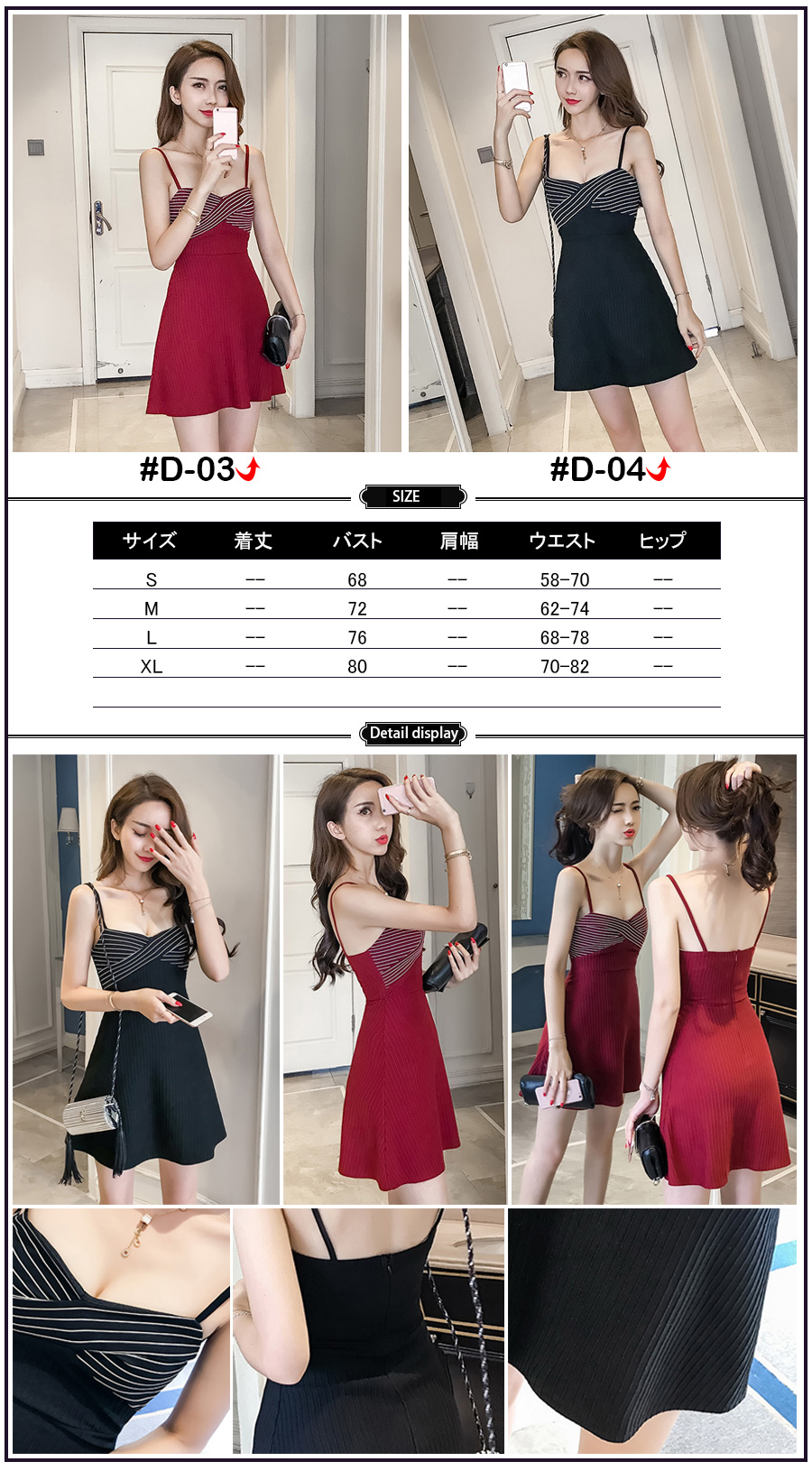 #D-03

#D-04

SIZE

| サイズ | 着丈 | バスト | 肩幅 | ウエスト | ヒップ |
|---|---|---|---|---|---|
| S | -- | 68 | -- | 58-70 | -- |
| M | -- | 72 | -- | 62-74 | -- |
| L | -- | 76 | -- | 68-78 | -- |
| XL | -- | 80 | -- | 70-82 | -- |

Detail display