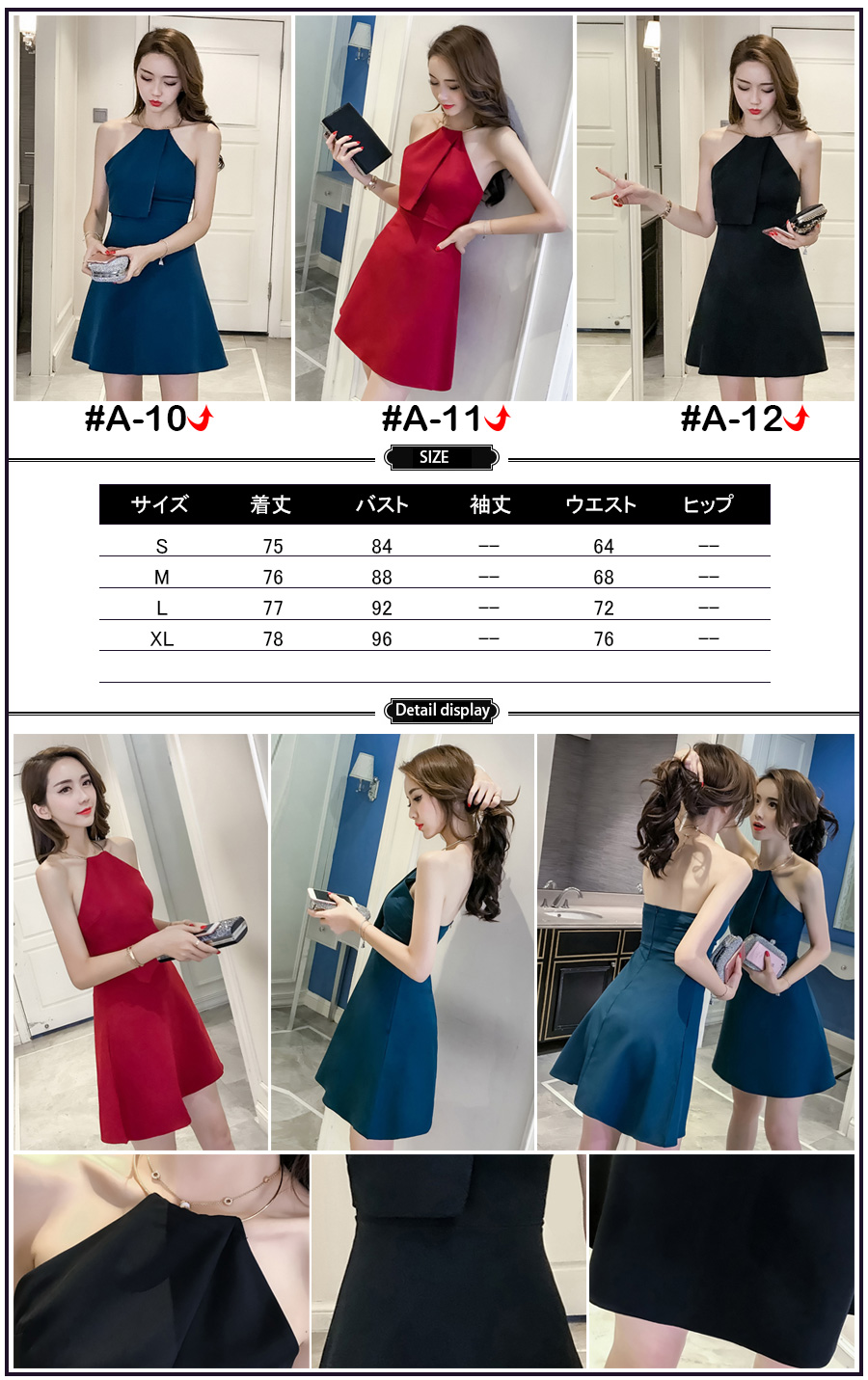 #A-10 #A-11 #A-12

SIZE

| サイズ | 着丈 | バスト | 袖丈 | ウエスト | ヒップ |
|---|---|---|---|---|---|
| S | 75 | 84 | -- | 64 | -- |
| M | 76 | 88 | -- | 68 | -- |
| L | 77 | 92 | -- | 72 | -- |
| XL | 78 | 96 | -- | 76 | -- |

Detail display