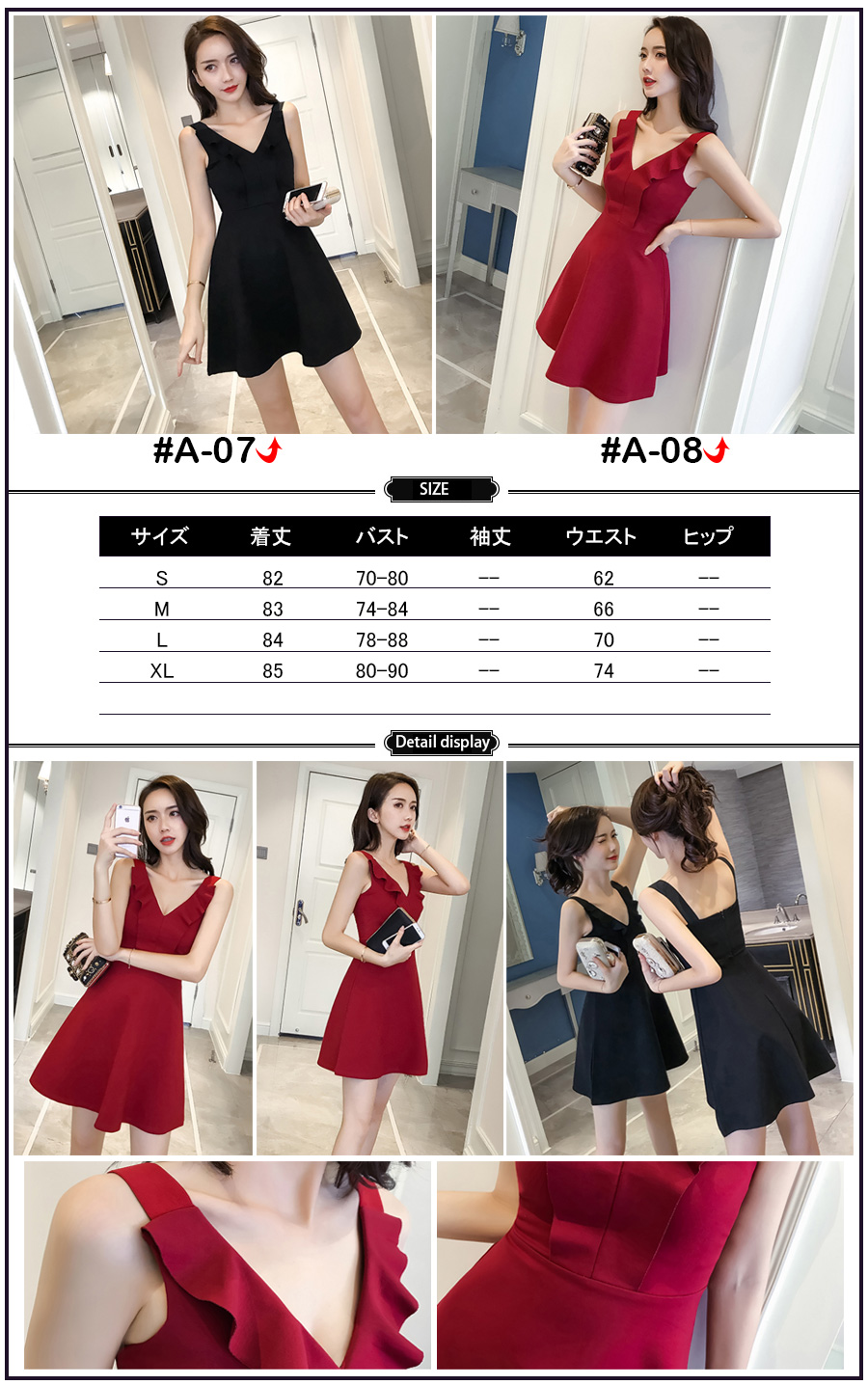 #A-07

#A-08

SIZE

| サイズ | 着丈 | バスト | 袖丈 | ウエスト | ヒップ |
|---|---|---|---|---|---|
| S | 82 | 70-80 | -- | 62 | -- |
| M | 83 | 74-84 | -- | 66 | -- |
| L | 84 | 78-88 | -- | 70 | -- |
| XL | 85 | 80-90 | -- | 74 | -- |

Detail display