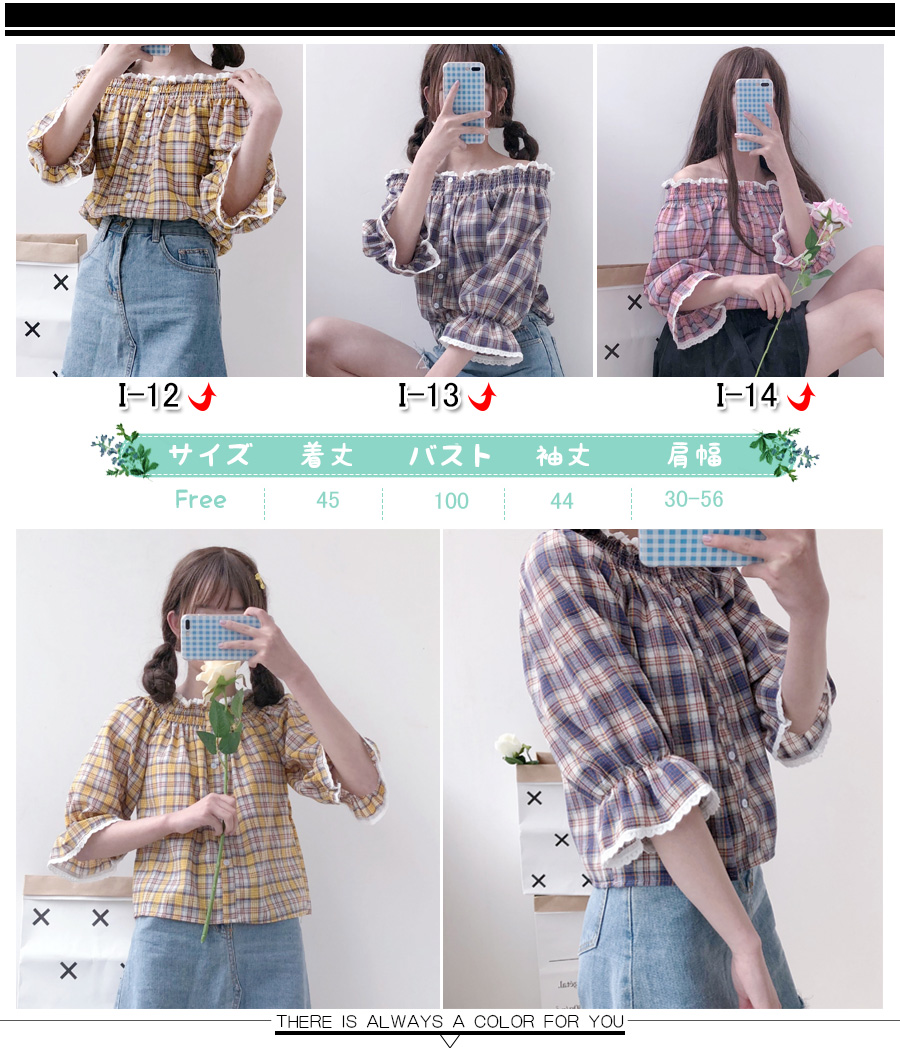 I-12

I-13

I-14

| サイズ | 着丈 | バスト | 袖丈 | 肩幅 |
|---|---|---|---|---|
| Free | 45 | 100 | 44 | 30-56 |

THERE IS ALWAYS A COLOR FOR YOU