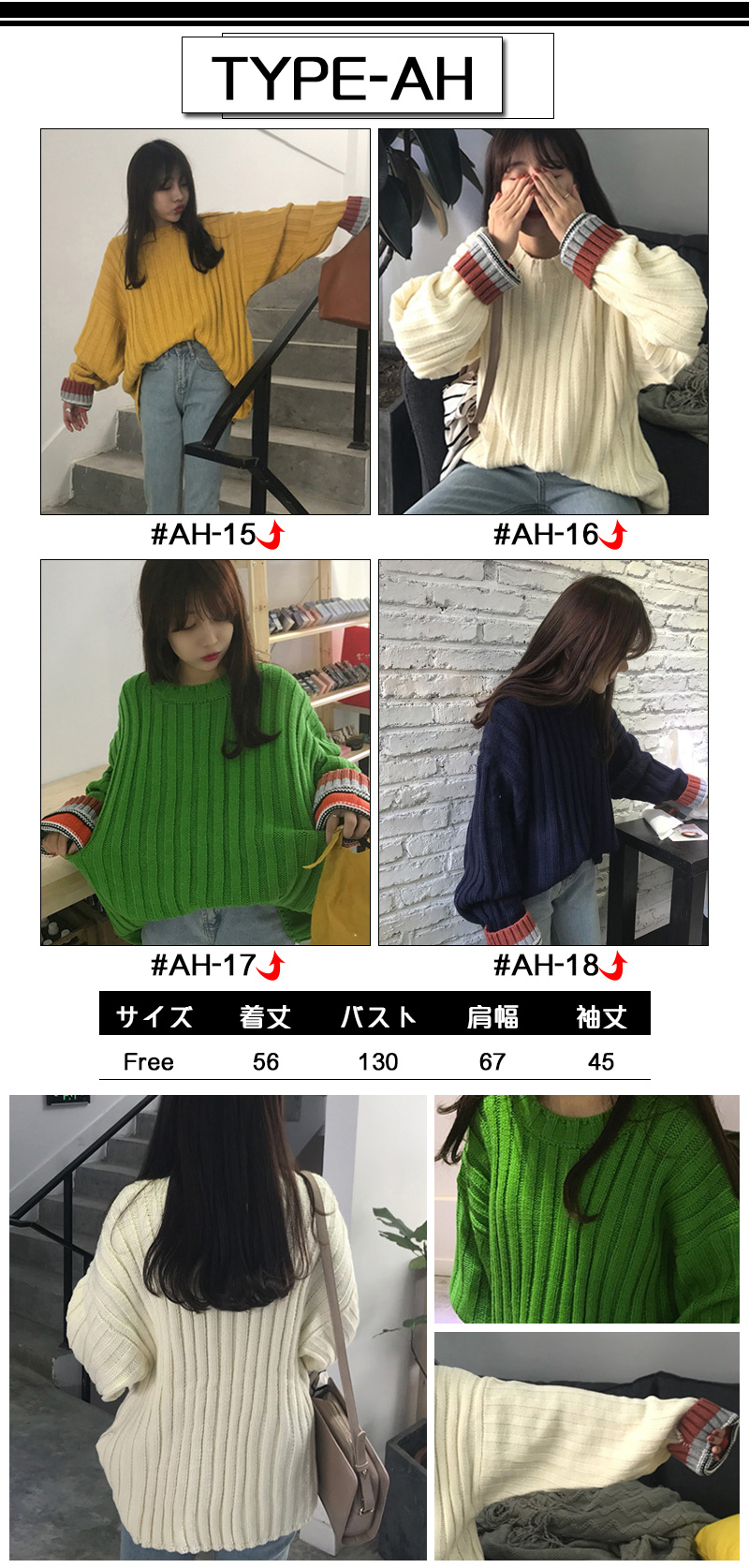 TYPE-AH

#AH-15

#AH-16

#AH-17

#AH-18

| サイズ | 着丈 | バスト | 肩幅 | 袖丈 |
|---|---|---|---|---|
| Free | 56 | 130 | 67 | 45 |